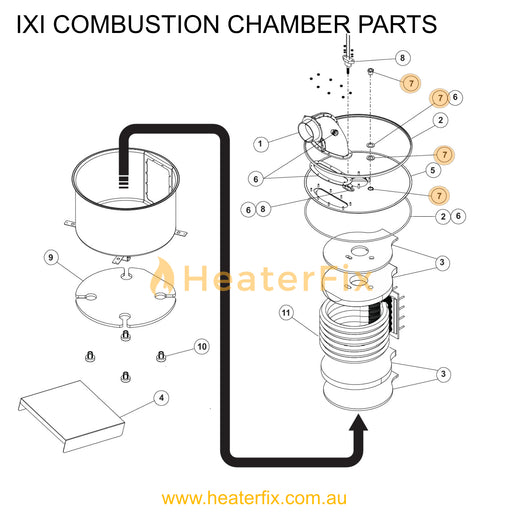 IXI COMBUSTION CHAMBER PARTS

8
7
7 6
2
1
7
5
6
7
6 8
2 6
9
3
HeaterFix
11
10
3
4

www.heaterfix.com.au