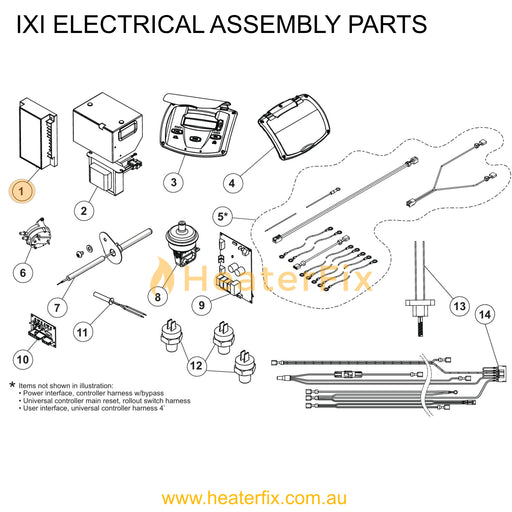 IXI ELECTRICAL ASSEMBLY PARTS

1

2

3

4

5*

6

7

8

9

10

11

12

13

14

HeaterFix

* Items not shown in illustration:
• Power interface, controller harness w/bypass
• Universal controller main reset, rollout switch harness
• User interface, universal controller harness 4'

www.heaterfix.com.au