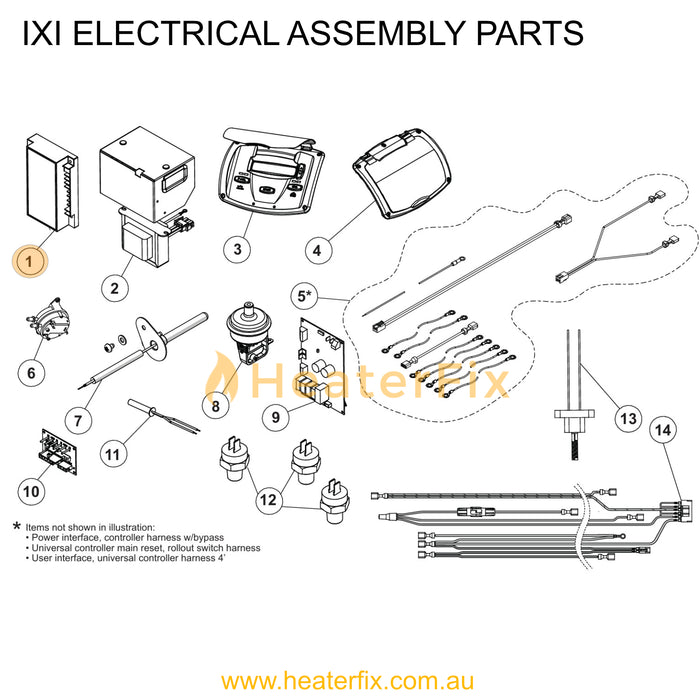 IXI ELECTRICAL ASSEMBLY PARTS

1
2
3
4
5*
6
7
8
9
10
11
12
13
14

HeaterFix

* Items not shown in illustration:
• Power interface, controller harness w/bypass
• Universal controller main reset, rollout switch harness
• User interface, universal controller harness 4'

www.heaterfix.com.au